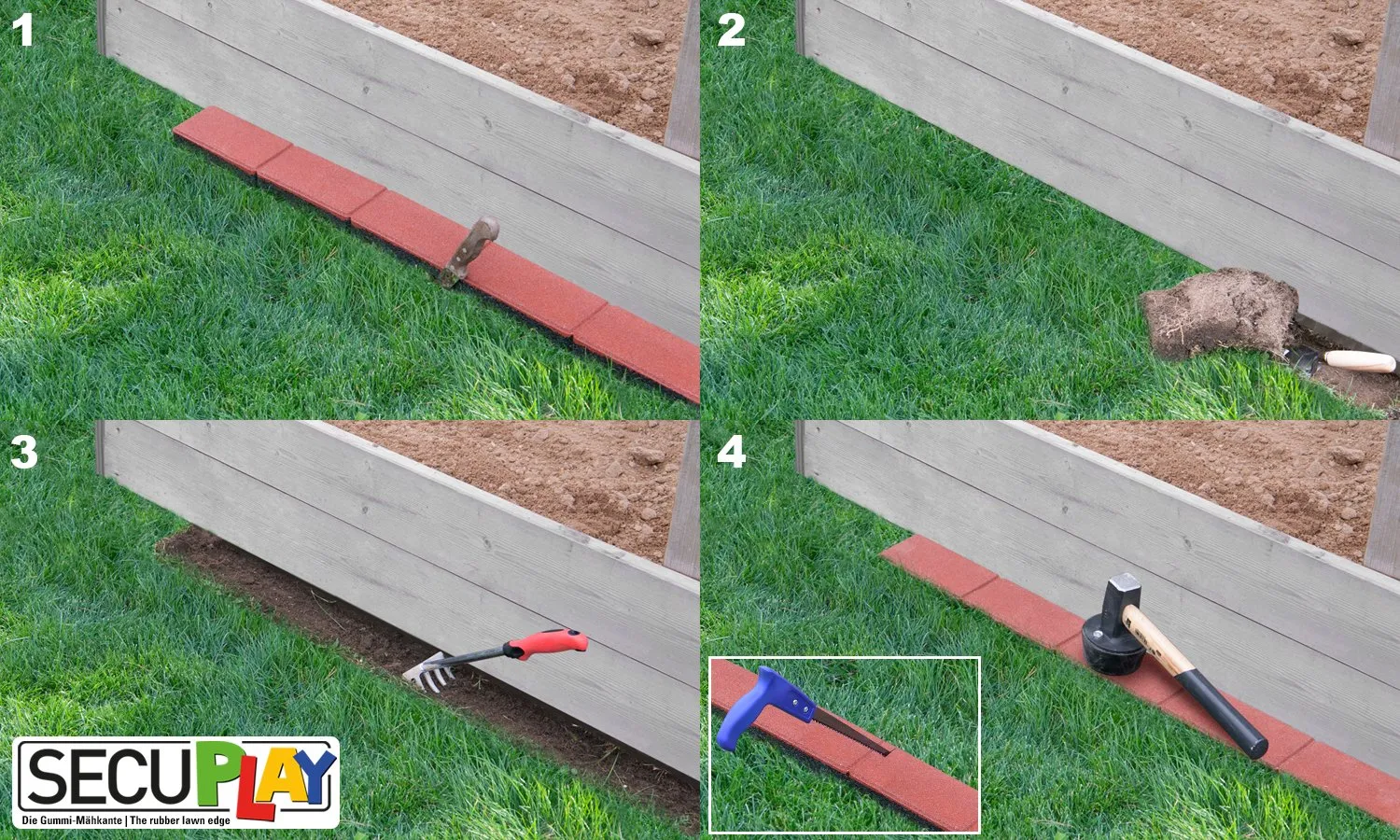 1

2

3

4

SECUPLAY
Die Gummi-Mähkante | The rubber lawn edge